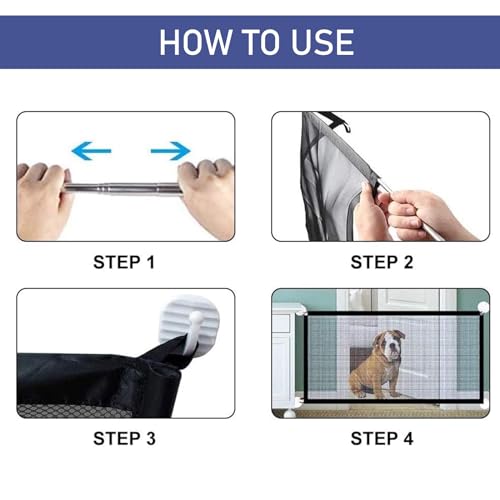 HOW TO USE

STEP 1

STEP 2

STEP 3

STEP 4