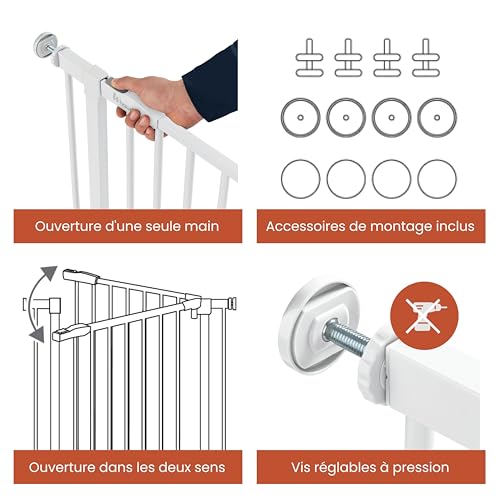 Ouverture d'une seule main

Accessoires de montage inclus

Ouverture dans les deux sens

Vis réglables à pression