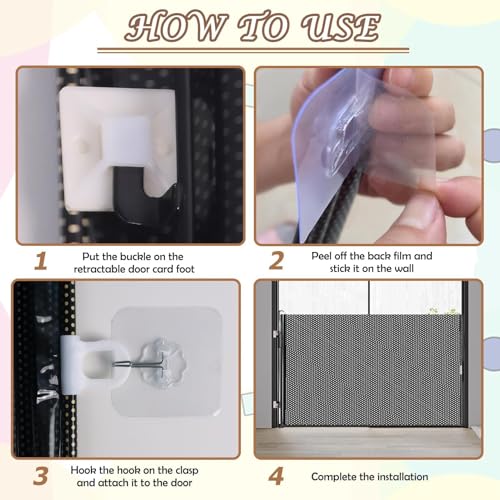 HOW TO USE

1 Put the buckle on the retractable door card foot

2 Peel off the back film and stick it on the wall

3 Hook the hook on the clasp and attach it to the door

4 Complete the installation